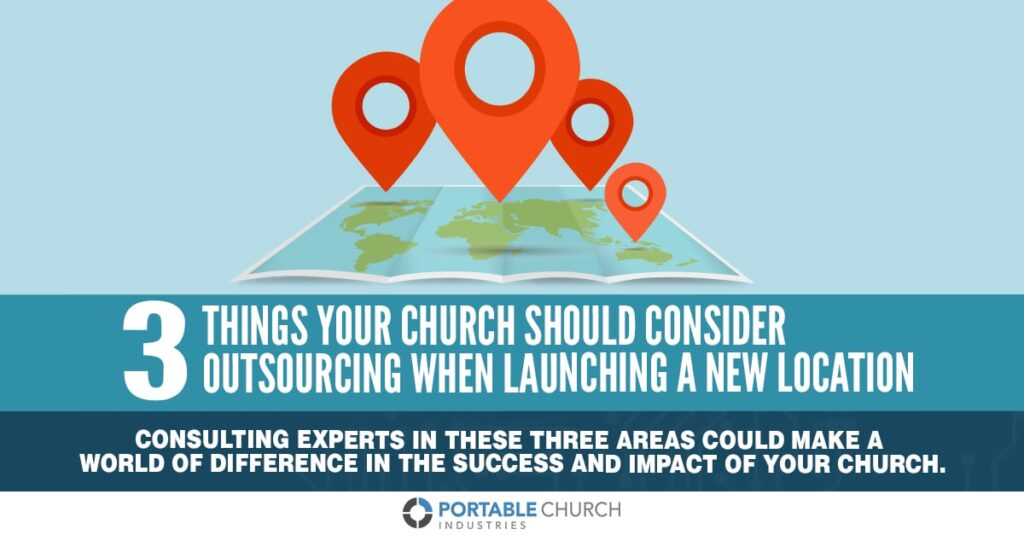 3 THINGS YOUR CHURCH SHOULD CONSIDER OUTSOURCING WHEN LAUNCHING A NEW LOCATION

CONSULTING EXPERTS IN THESE THREE AREAS COULD MAKE A WORLD OF DIFFERENCE IN THE SUCCESS AND IMPACT OF YOUR CHURCH.

PORTABLE CHURCH INDUSTRIES