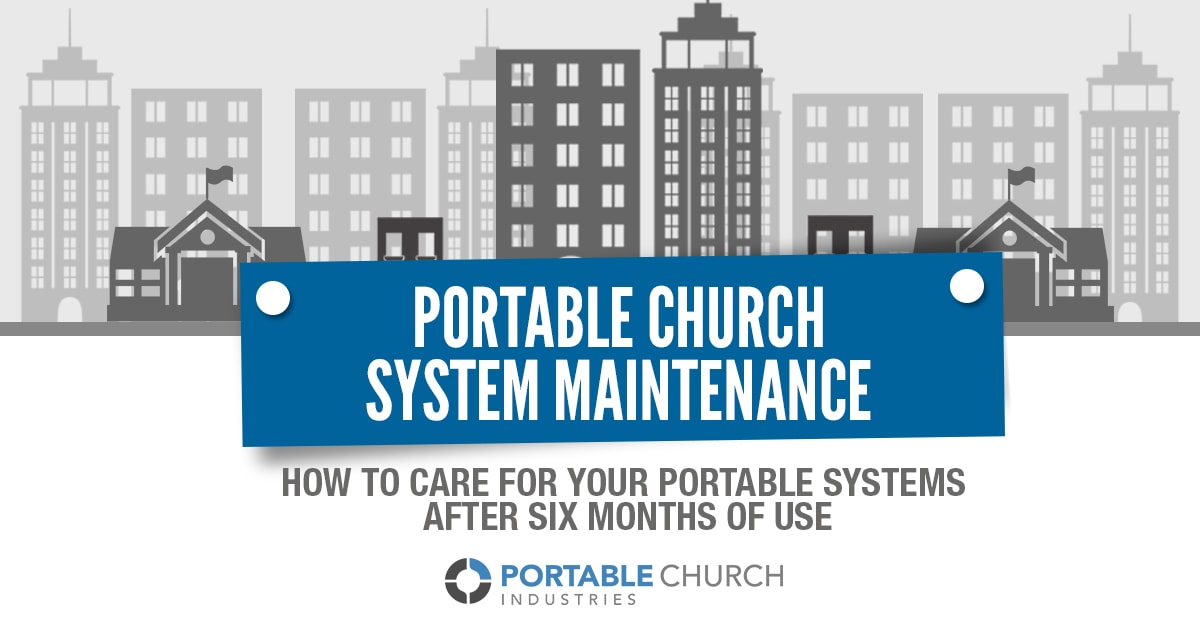 PORTABLE CHURCH SYSTEM MAINTENANCE

HOW TO CARE FOR YOUR PORTABLE SYSTEMS AFTER SIX MONTHS OF USE

PORTABLE CHURCH INDUSTRIES