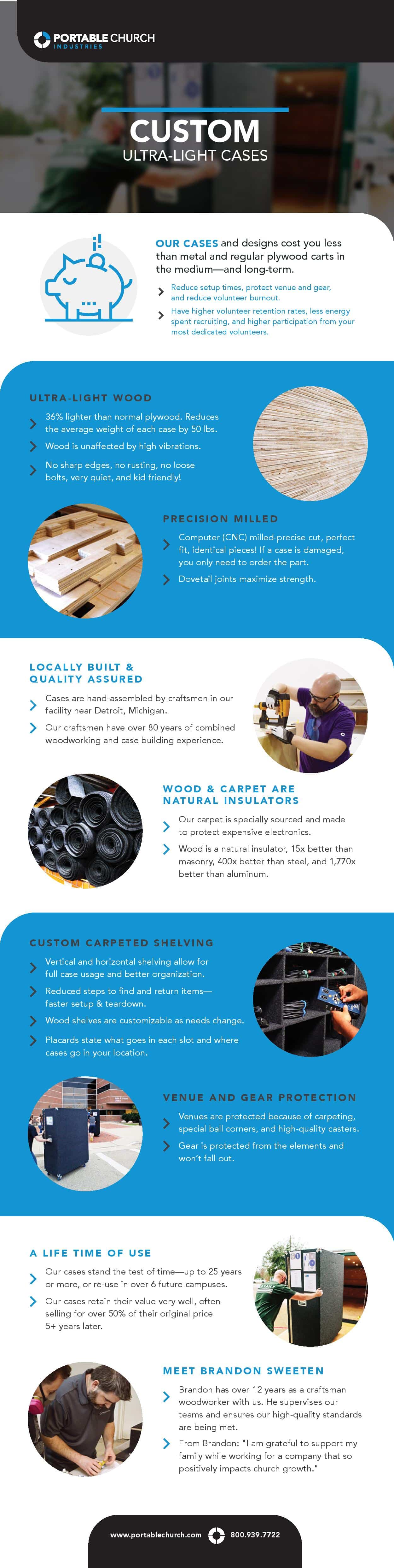 PORTABLE CHURCH
INDUSTRIES

CUSTOM
ULTRA-LIGHT CASES

OUR CASES and designs cost you less than metal and regular plywood carts in the medium—and long-term.

Reduce setup times, protect venue and gear, and reduce volunteer burnout.

Have higher volunteer retention rates, less energy spent recruiting, and higher participation from your most dedicated volunteers.

ULTRA-LIGHT WOOD

36% lighter than normal plywood. Reduces the average weight of each case by 50 lbs.

Wood is unaffected by high vibrations.

No sharp edges, no rusting, no loose bolts, very quiet, and kid friendly!

PRECISION MILLED

Computer (CNC) milled-precise cut, perfect fit, identical pieces! If a case is damaged, you only need to order the part.

Dovetail joints maximize strength.

LOCALLY BUILT & QUALITY ASSURED

Cases are hand-assembled by craftsmen in our facility near Detroit, Michigan.

Our craftsmen have over 80 years of combined woodworking and case building experience.

WOOD & CARPET ARE NATURAL INSULATORS

Our carpet is specially sourced and made to protect expensive electronics.

Wood is a natural insulator, 15x better than masonry, 400x better than steel, and 1,770x better than aluminum.

CUSTOM CARPETED SHELVING

Vertical and horizontal shelving allow for full case usage and better organization.

Reduced steps to find and return items—faster setup & teardown.

Wood shelves are customizable as needs change.

Placards state what goes in each slot and where cases go in your location.

VENUE AND GEAR PROTECTION

Venues are protected because of carpeting, special ball corners, and high-quality casters.

Gear is protected from the elements and won't fall out.

A LIFE TIME OF USE

Our cases stand the test of time—up to 25 years or more, or re-use in over 6 future campuses.

Our cases retain their value very well, often selling for over 50% of their original price 5+ years later.

MEET BRANDON SWEETEN

Brandon has over 12 years as a craftsman woodworker with us. He supervises our teams and ensures our high-quality standards are being met.

From Brandon: "I am grateful to support my family while working for a company that so positively impacts church growth."

www.portablechurch.com 800.939.7722